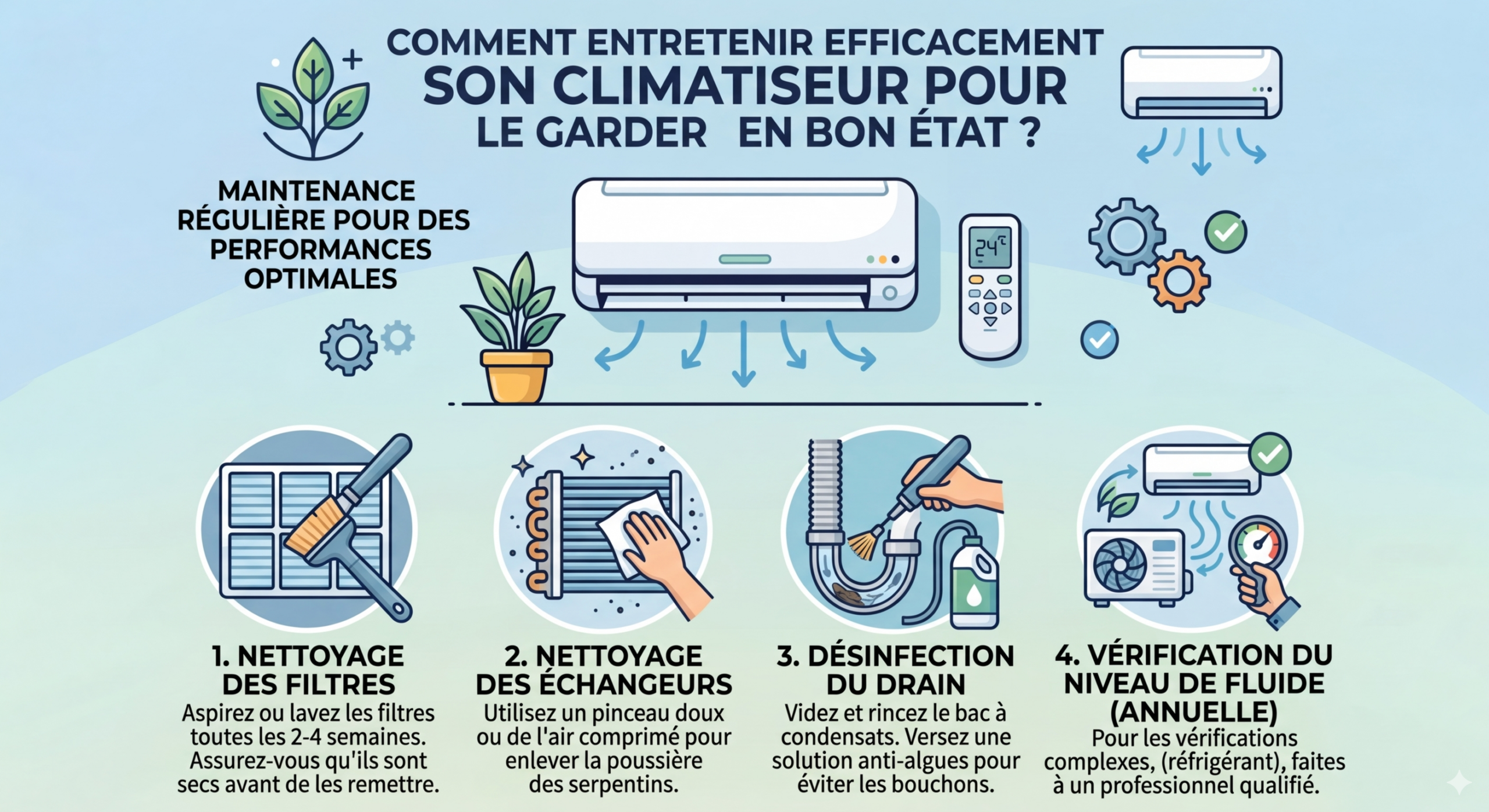 COMMENT ENTRETENIR EFFICACEMENT SON CLIMATISEUR POUR LE GARDER EN BON ÉTAT ?

MAINTENANCE RÉGULIÈRE POUR DES PERFORMANCES OPTIMALES

24°C

1. NETTOYAGE DES FILTRES
Aspirez ou lavez les filtres toutes les 2-4 semaines. Assurez-vous qu'ils sont secs avant de les remettre.

2. NETTOYAGE DES ÉCHANGEURS
Utilisez un pinceau doux ou de l'air comprimé pour enlever la poussière des serpentins.

3. DÉSINFECTION DU DRAIN
Videz et rincez le bac à condensats. Versez une solution anti-algues pour éviter les bouchons.

4. VÉRIFICATION DU NIVEAU DE FLUIDE (ANNUELLE)
Pour les vérifications complexes, (réfrigérant), faites à un professionnel qualifié.